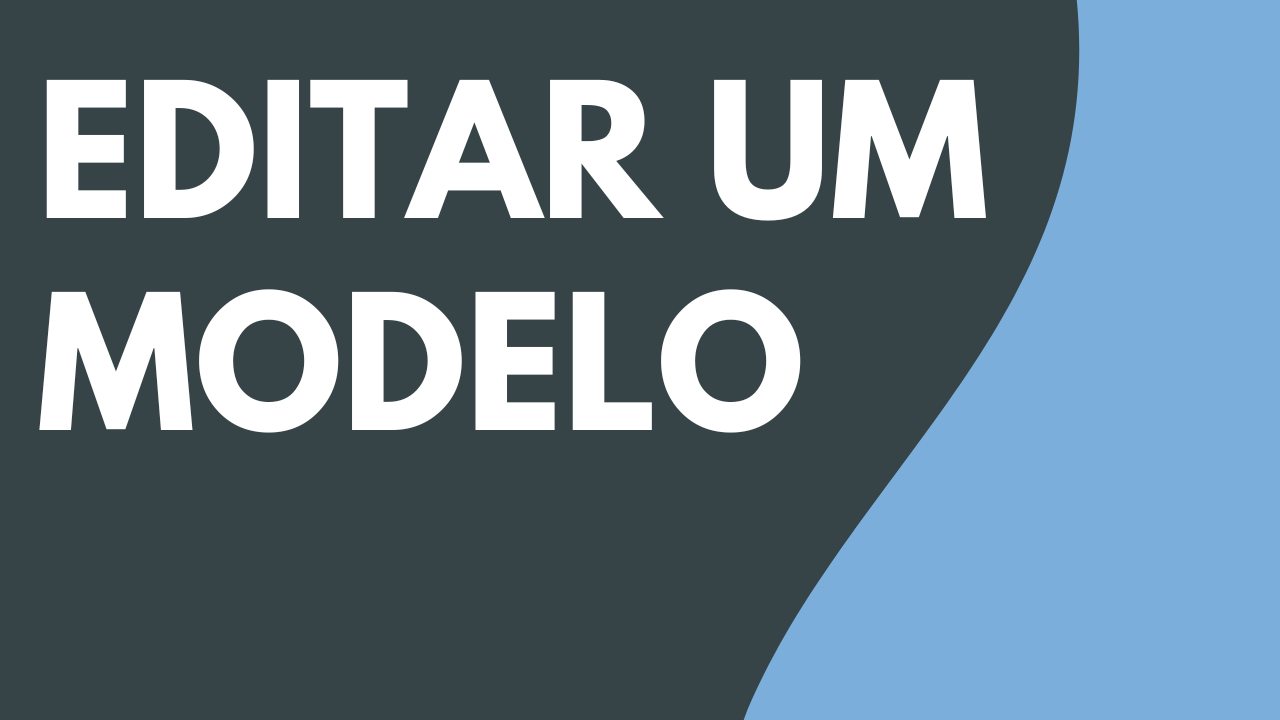 EDITAR UM MODELO