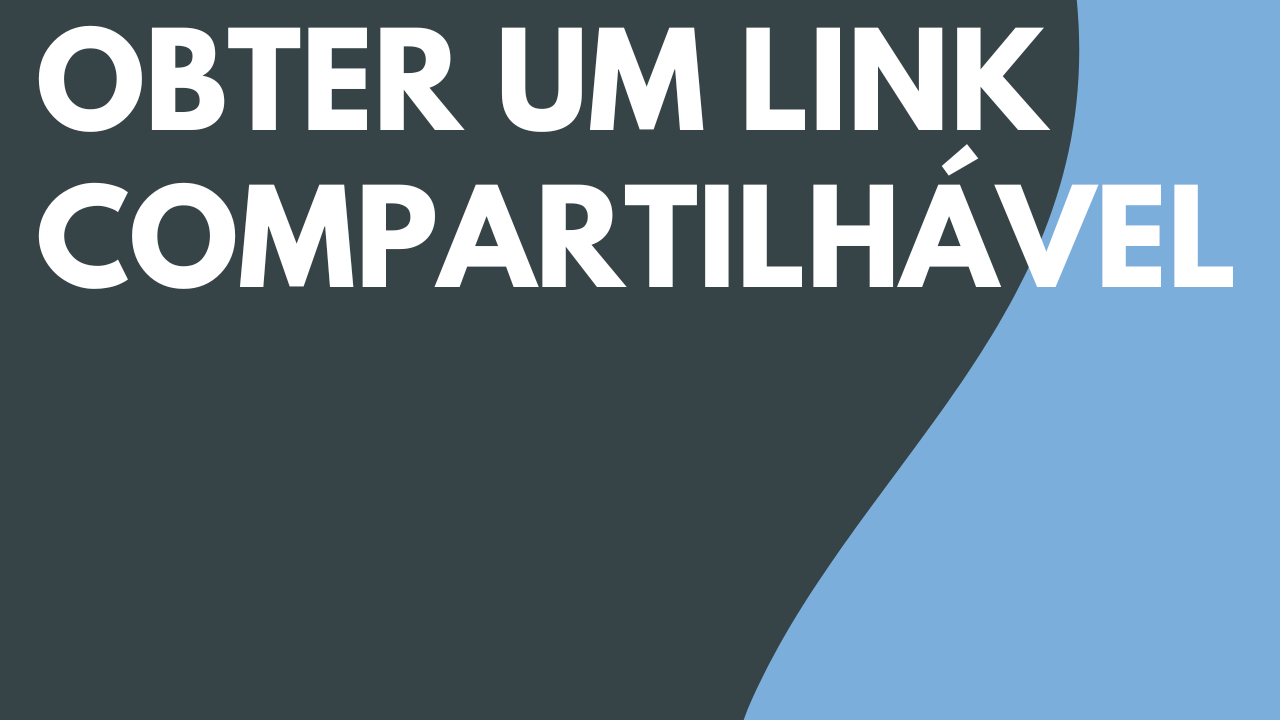 OBTER UM LINK COMPARTILHÁVEL