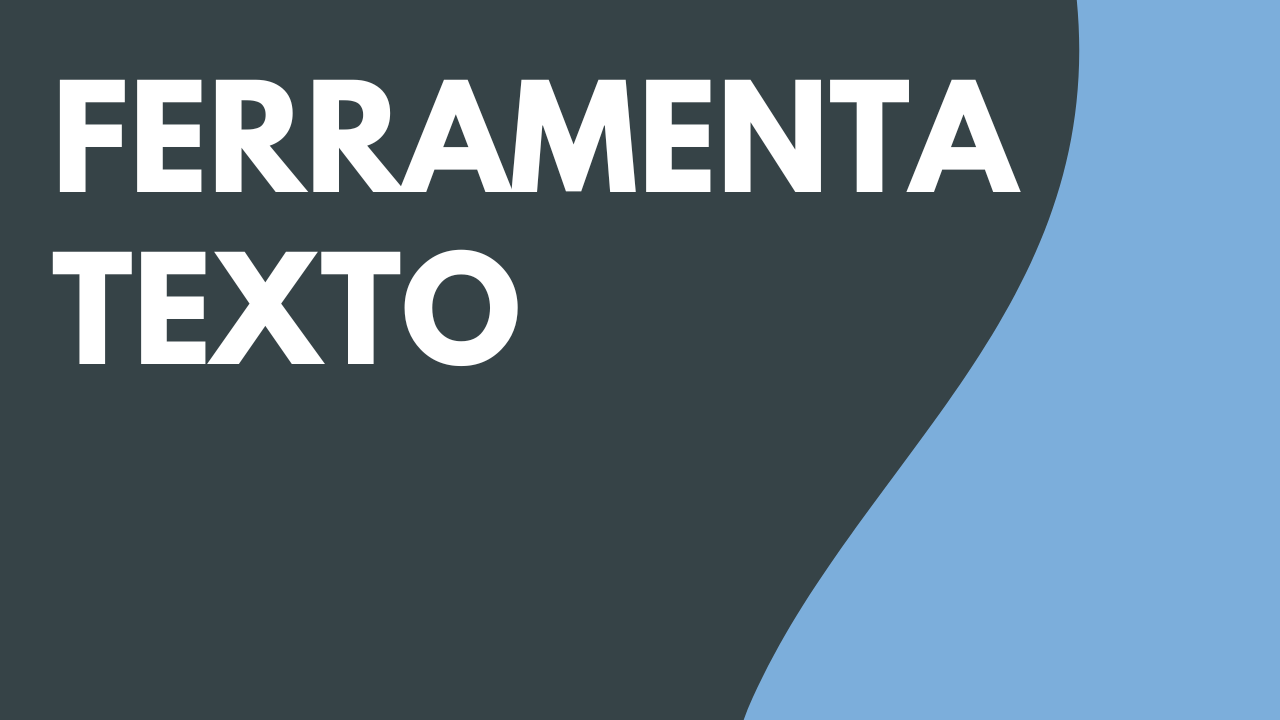 FERRAMENTA
TEXTO