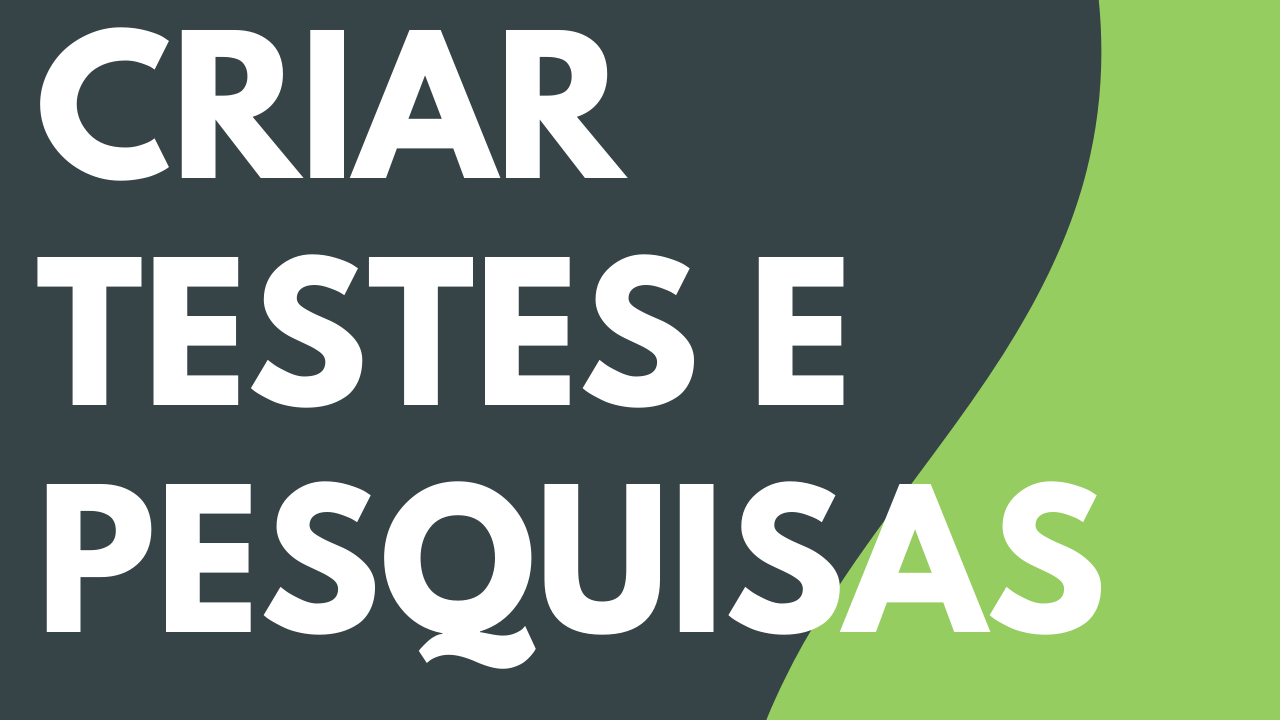 CRIAR
TESTES E
PESQUISAS