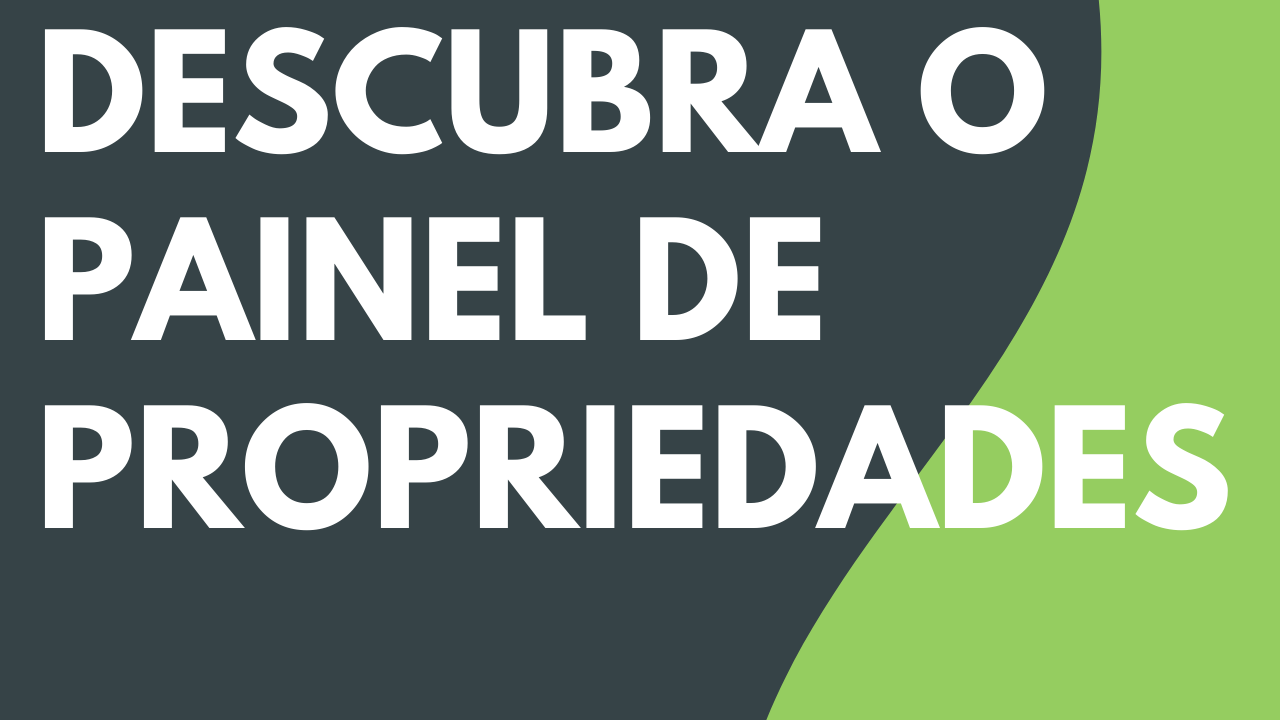 DESCUBRA O PAINEL DE PROPRIEDADES