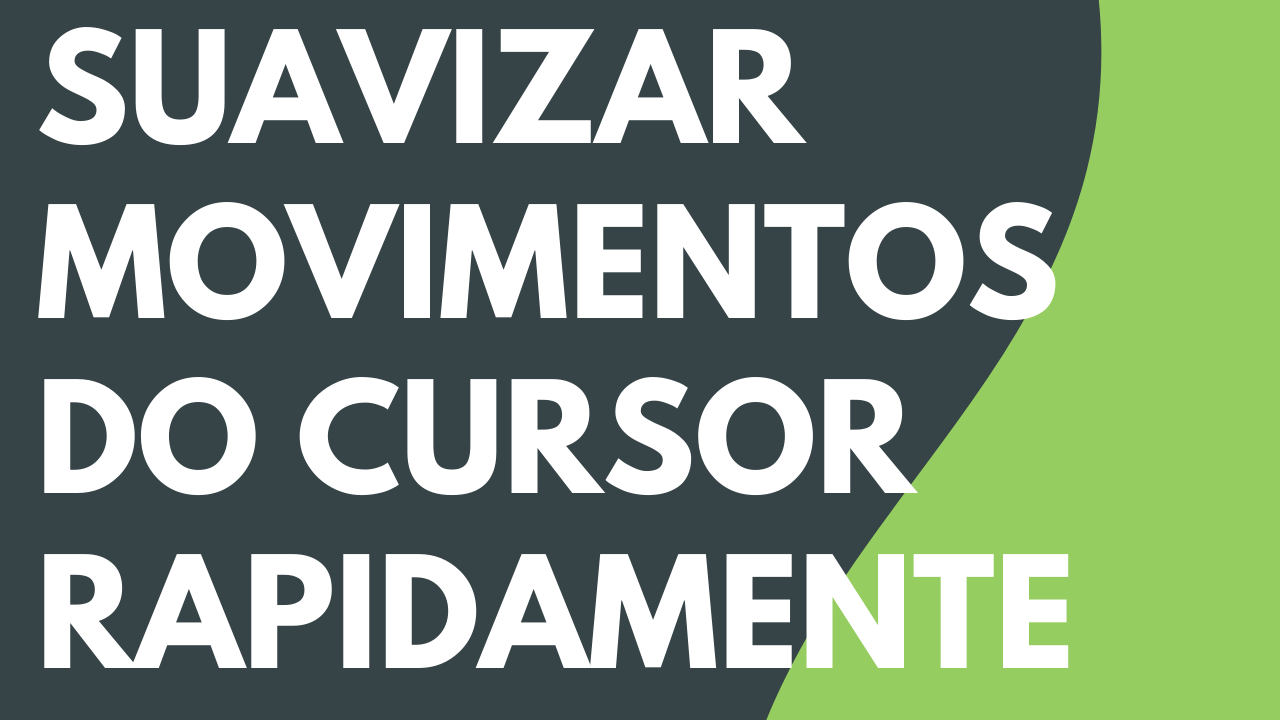 SUAVIZAR MOVIMENTOS DO CURSOR RAPIDAMENTE