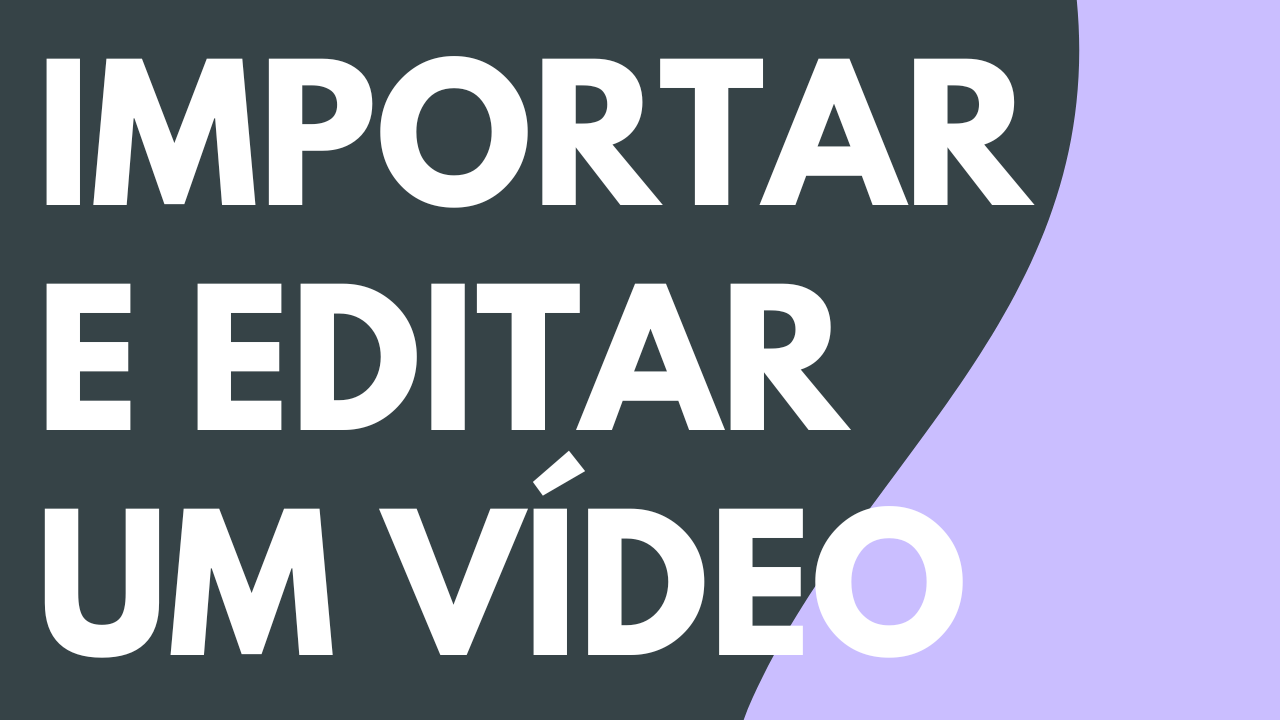 IMPORTAR
E EDITAR
UM VÍDEO